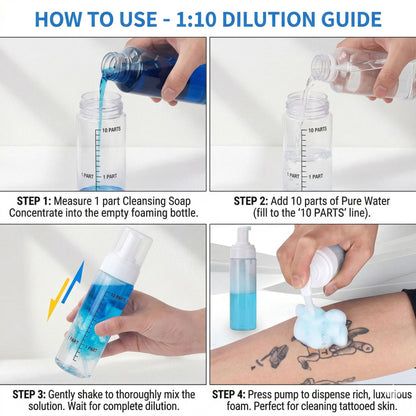 HOW TO USE - 1:10 DILUTION GUIDE

10 PARTS

1 PART 1 PART

STEP 1: Measure 1 part Cleansing Soap Concentrate into the empty foaming bottle.

10 PARTS

1 PART 1 PART

STEP 2: Add 10 parts of Pure Water (fill to the '10 PARTS' line).

10 PARTS

1 PART 1 PART

STEP 3: Gently shake to thoroughly mix the solution. Wait for complete dilution.

STEP 4: Press pump to dispense rich, luxurious foam. Perfect for cleaning tattooed skin.