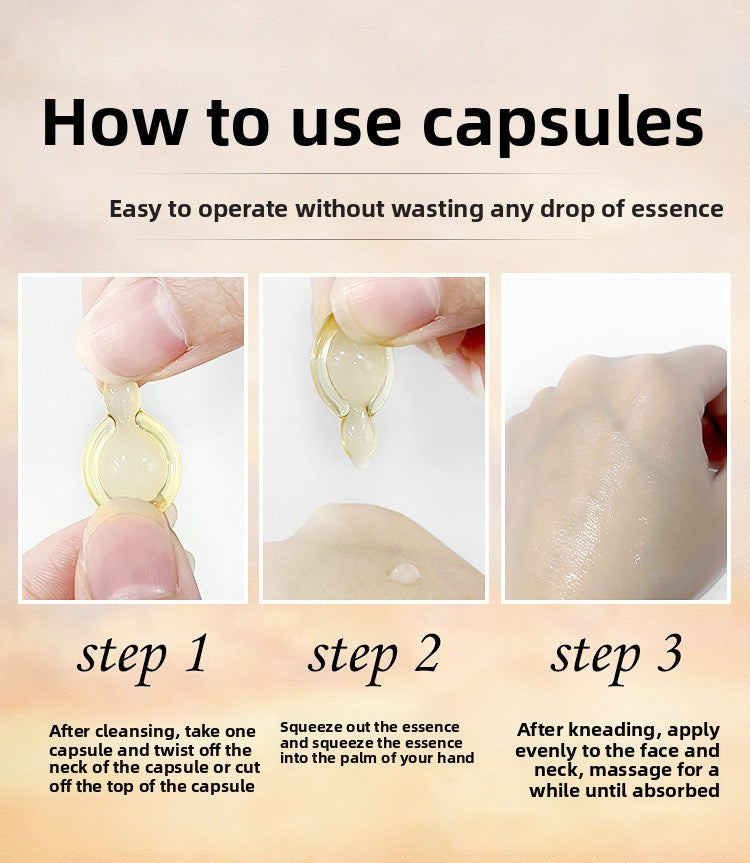 How to use capsules

Easy to operate without wasting any drop of essence

step 1

After cleansing, take one capsule and twist off the neck of the capsule or cut off the top of the capsule

step 2

Squeeze out the essence and squeeze the essence into the palm of your hand

step 3

After kneading, apply evenly to the face and neck, massage for a while until absorbed